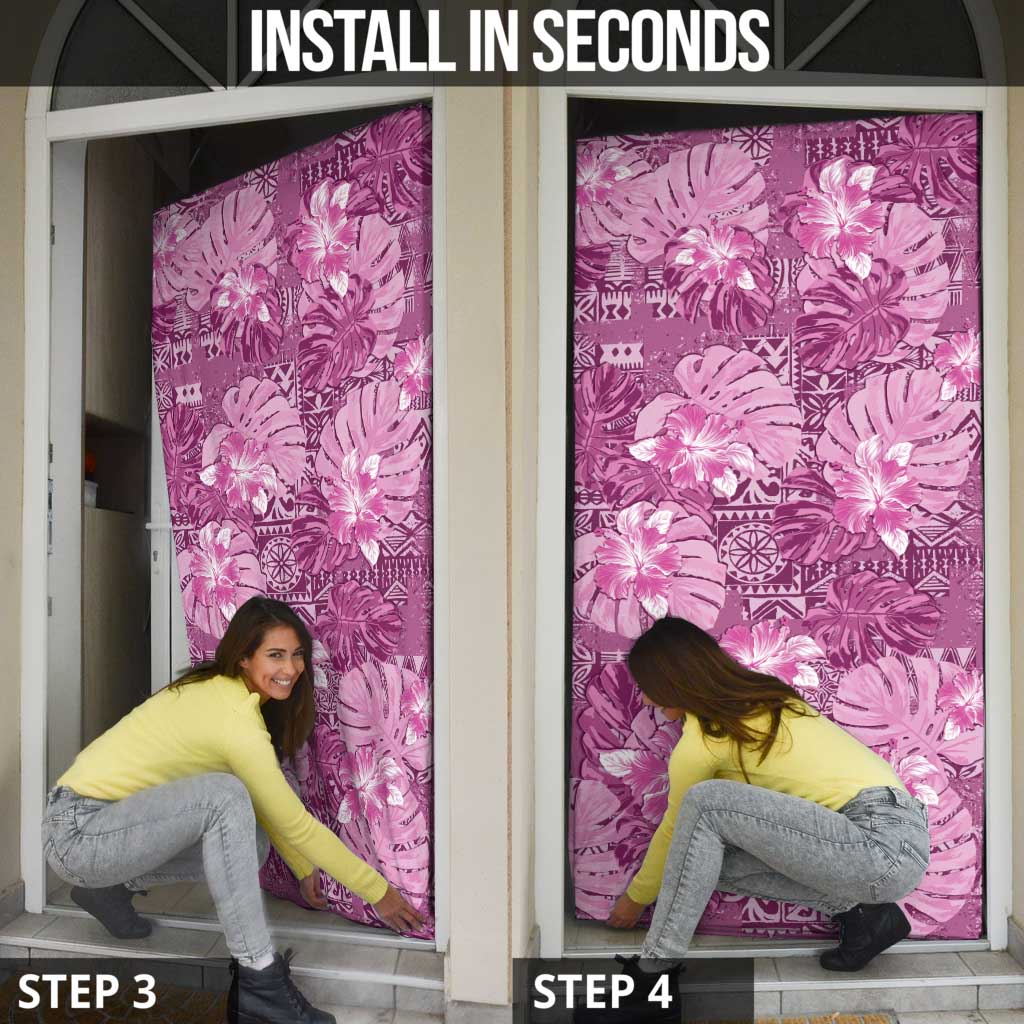 INSTALL IN SECONDS

STEP 3

STEP 4