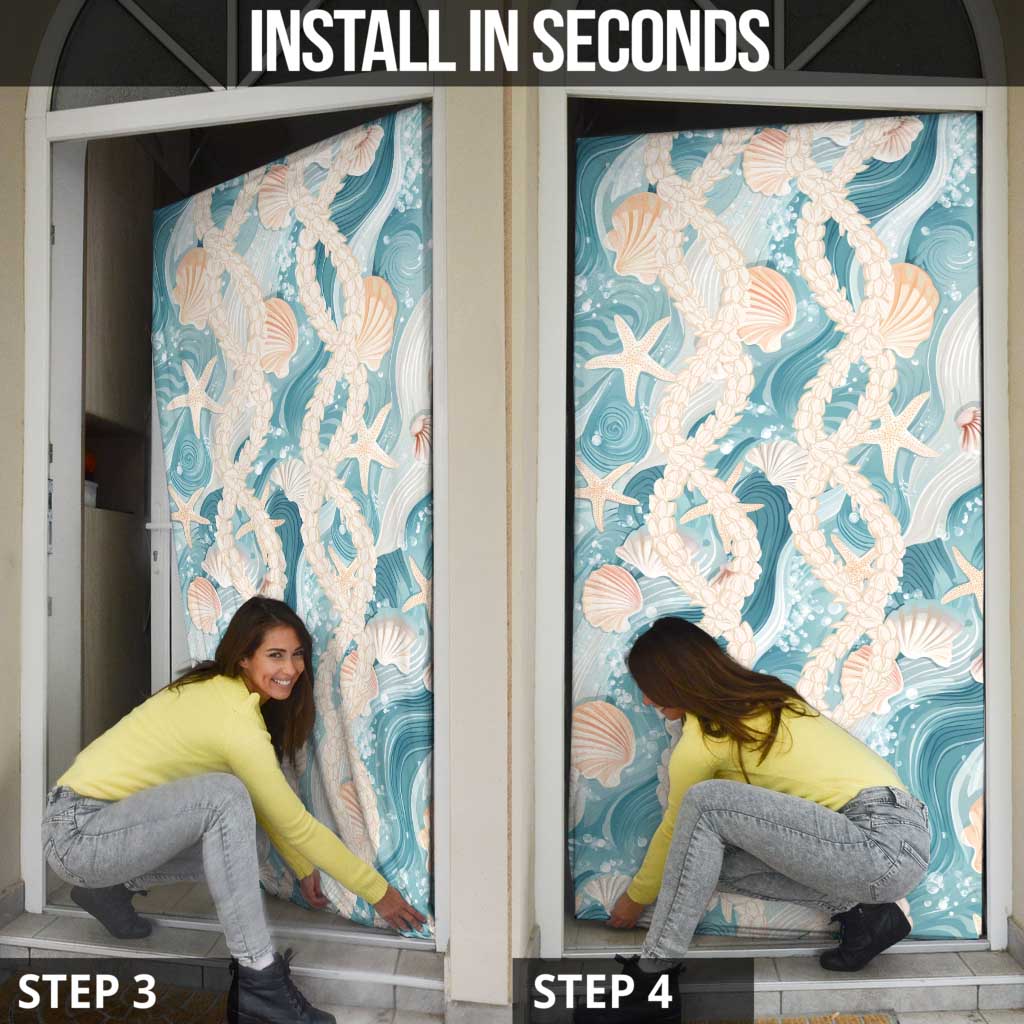 INSTALL IN SECONDS

STEP 3

STEP 4