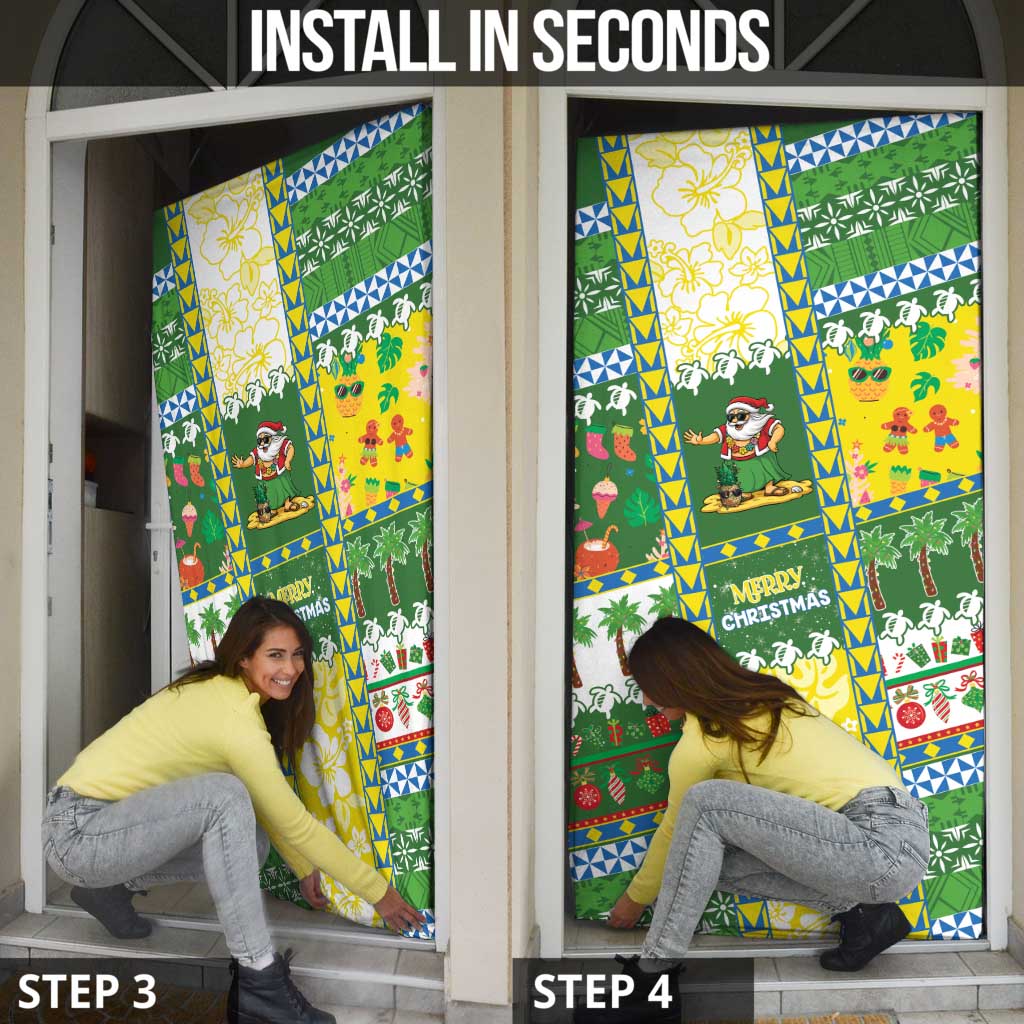 INSTALL IN SECONDS

MERRY CHRISTMAS

MERRY CHRISTMAS

STEP 3

STEP 4