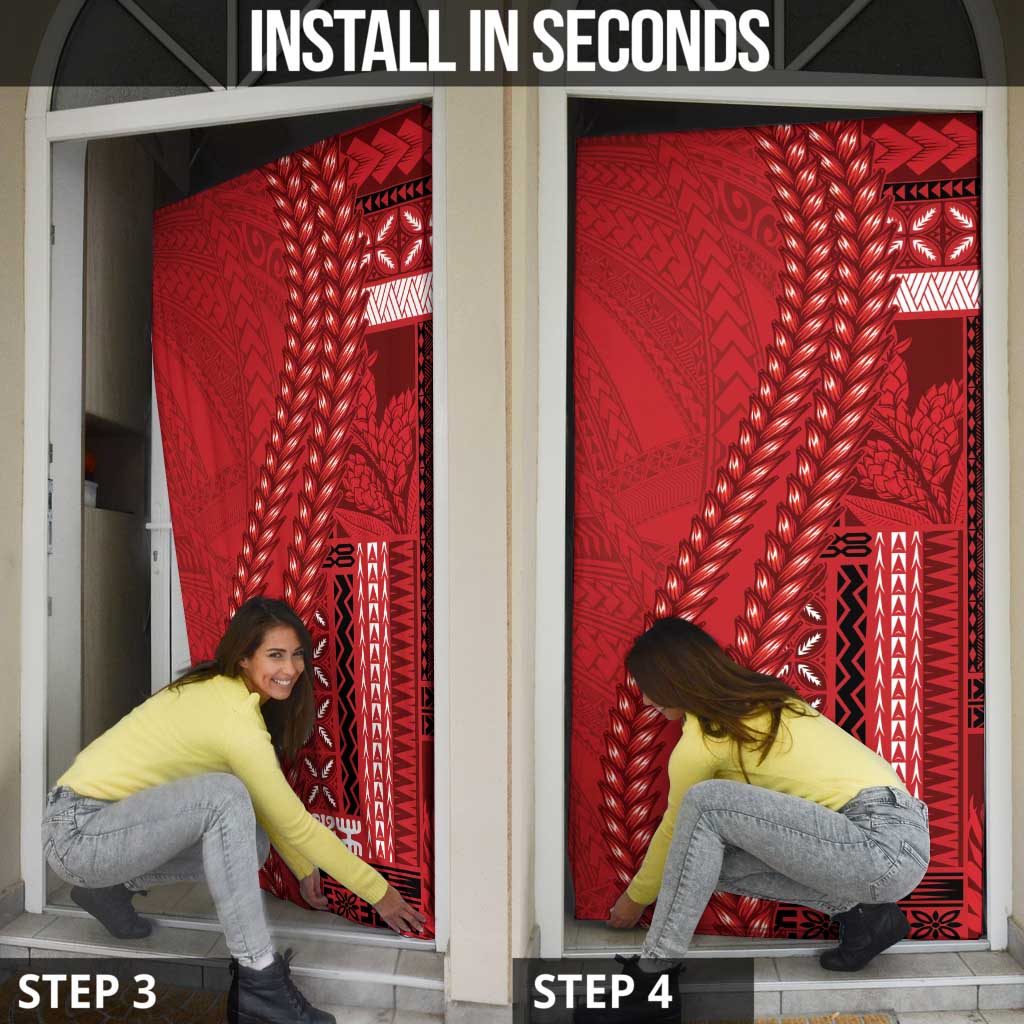 INSTALL IN SECONDS

STEP 3

STEP 4