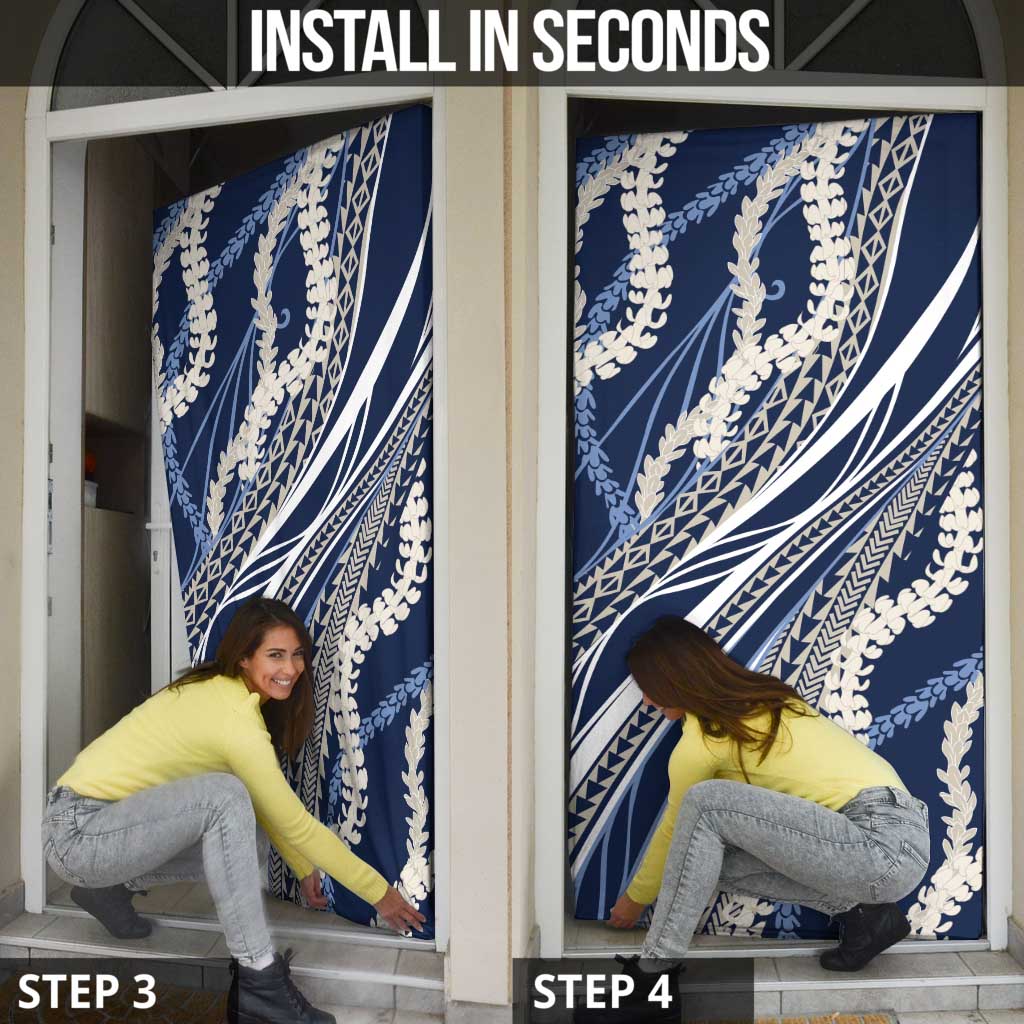 INSTALL IN SECONDS

STEP 3

STEP 4