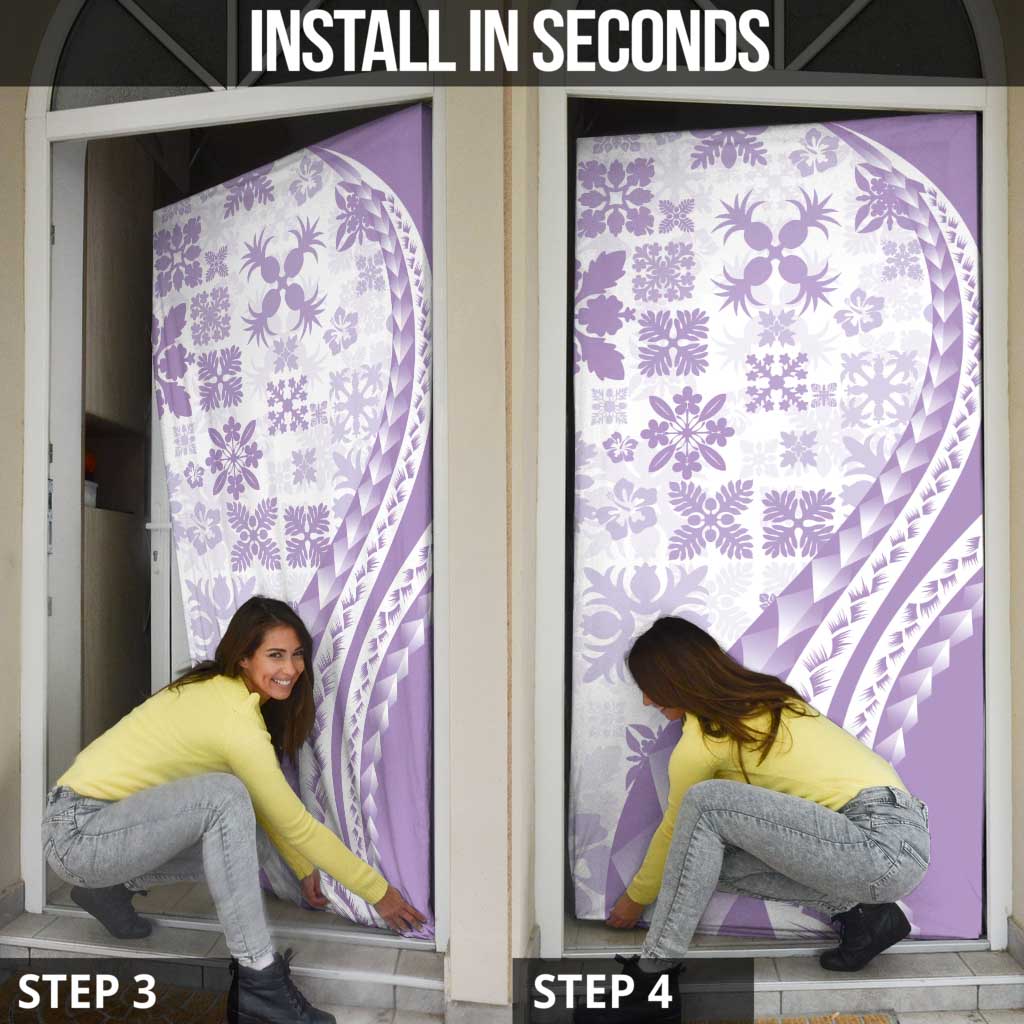 INSTALL IN SECONDS

STEP 3

STEP 4