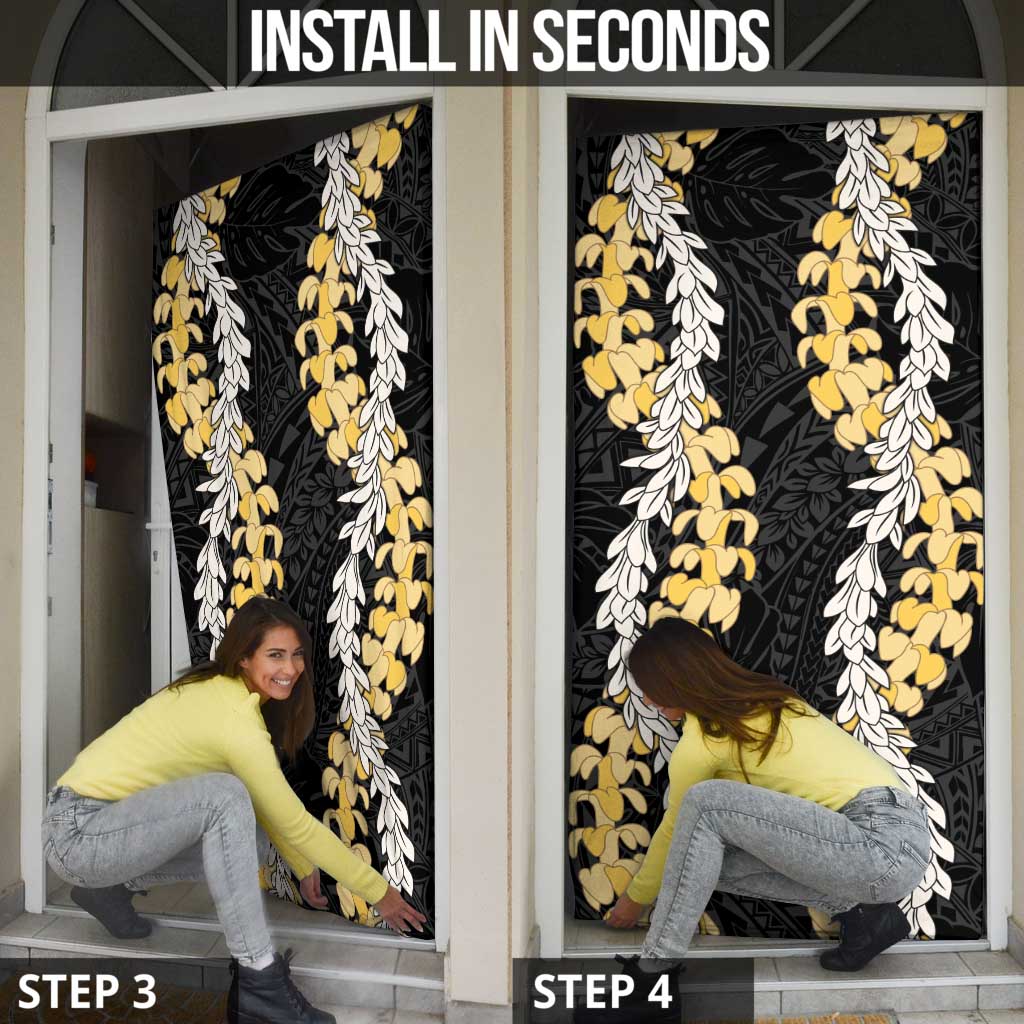 INSTALL IN SECONDS

STEP 3

STEP 4