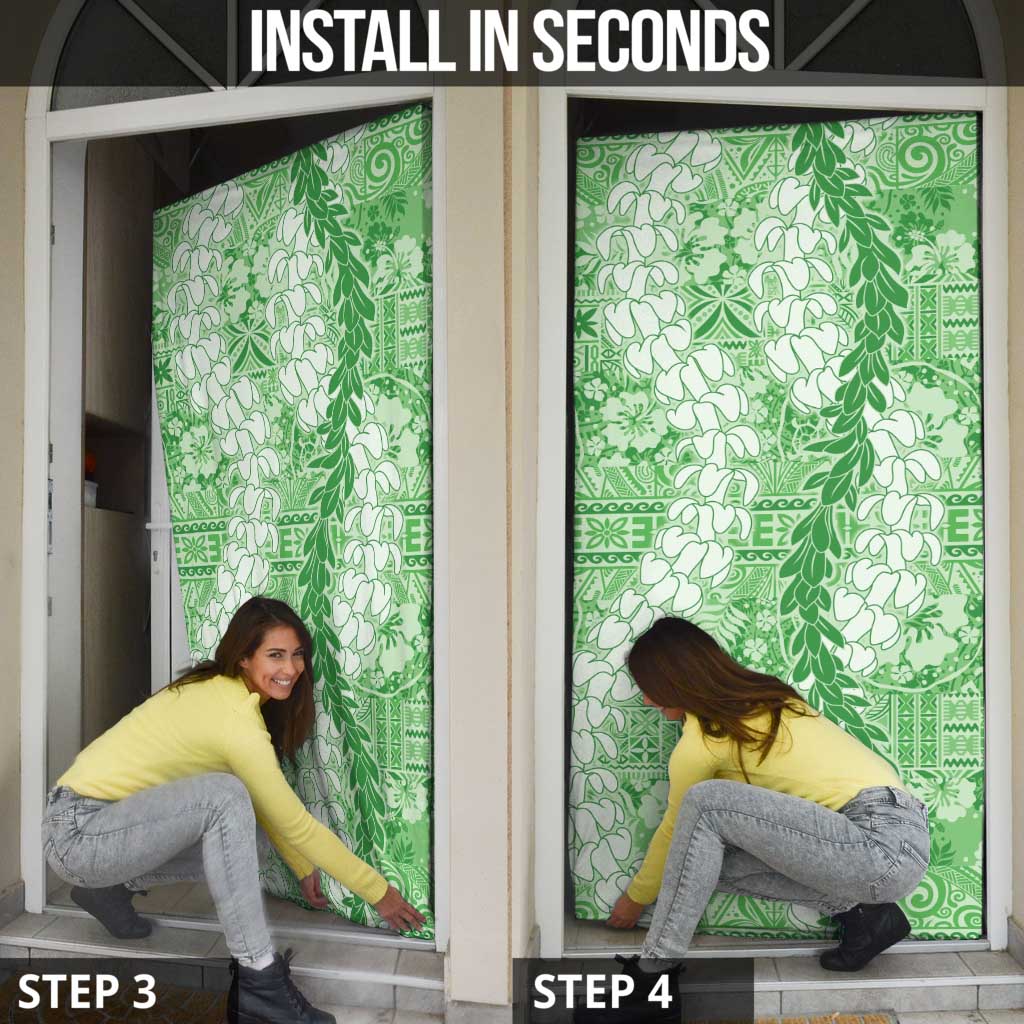 INSTALL IN SECONDS

STEP 3

STEP 4