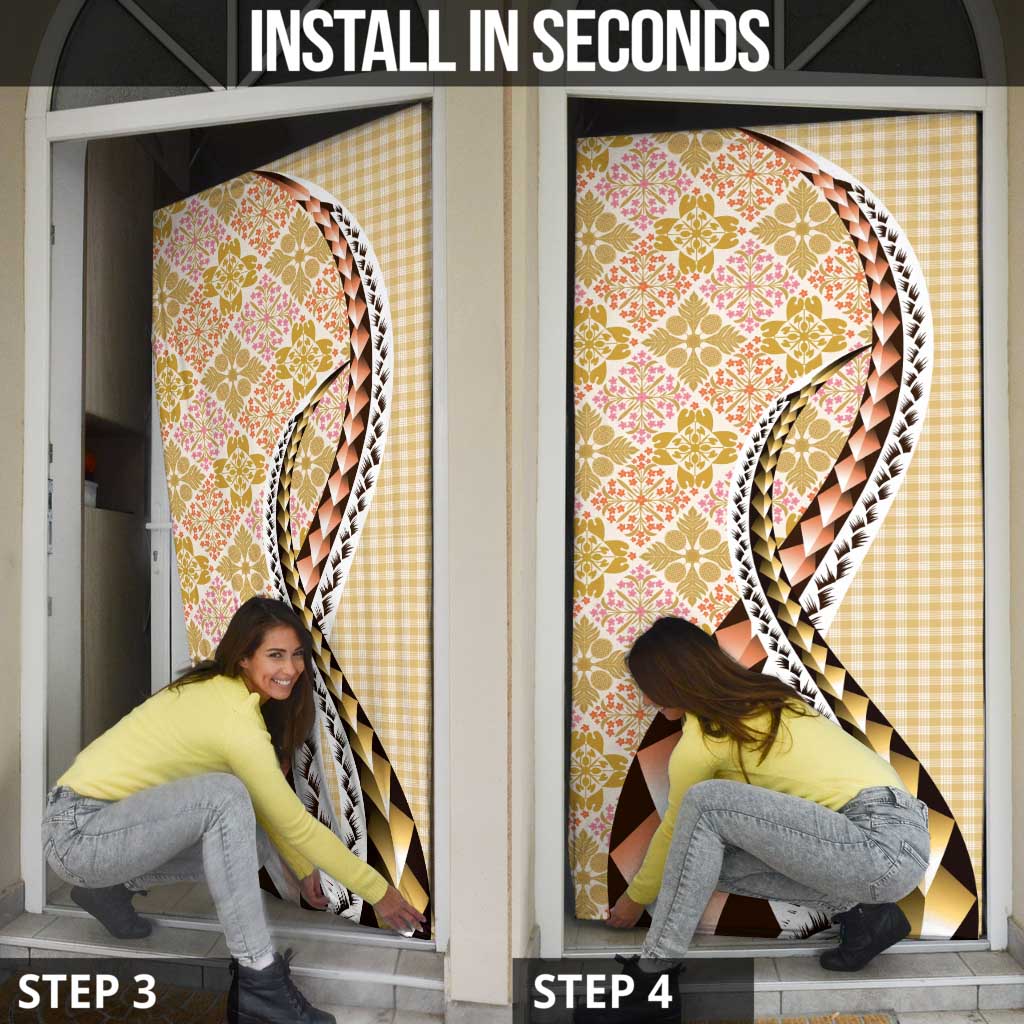 INSTALL IN SECONDS

STEP 3

STEP 4