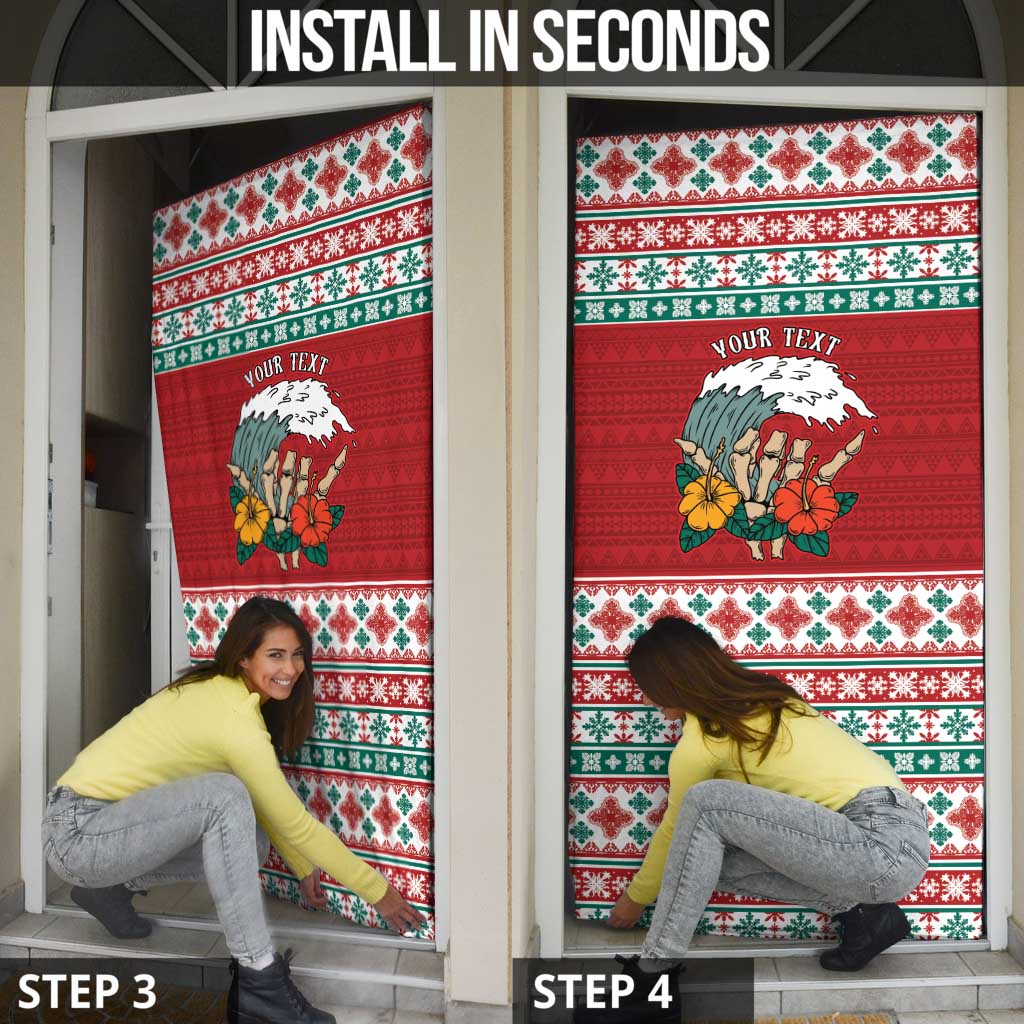 INSTALL IN SECONDS

YOUR TEXT

YOUR TEXT

STEP 3

STEP 4