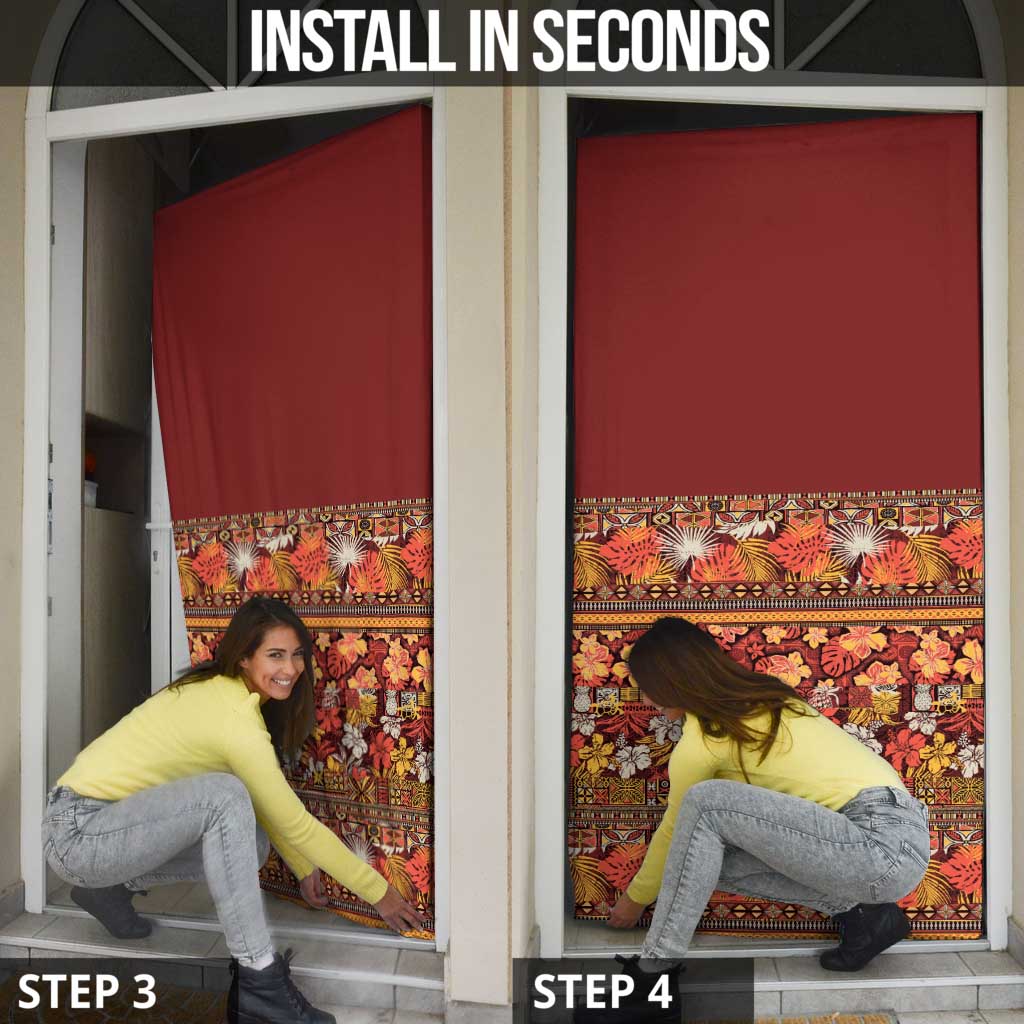 INSTALL IN SECONDS

STEP 3

STEP 4