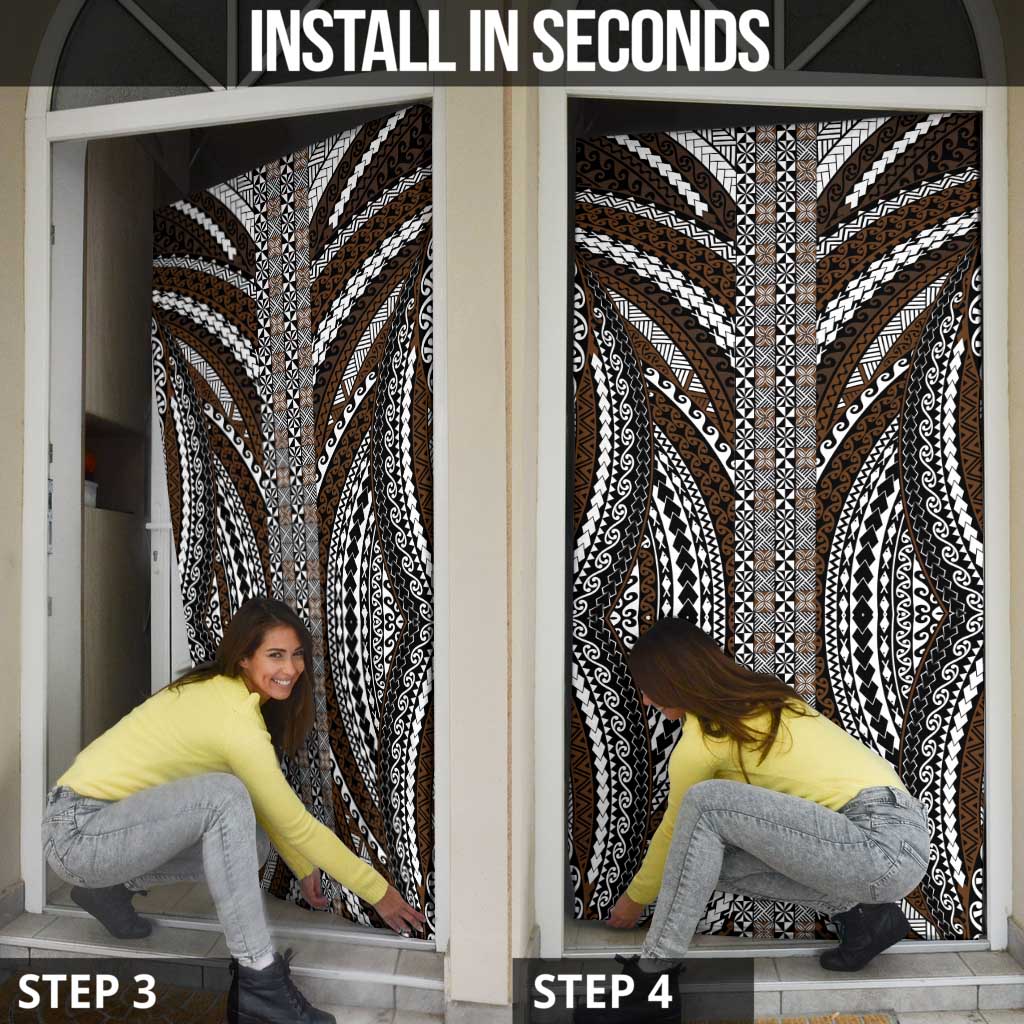 INSTALL IN SECONDS

STEP 3

STEP 4