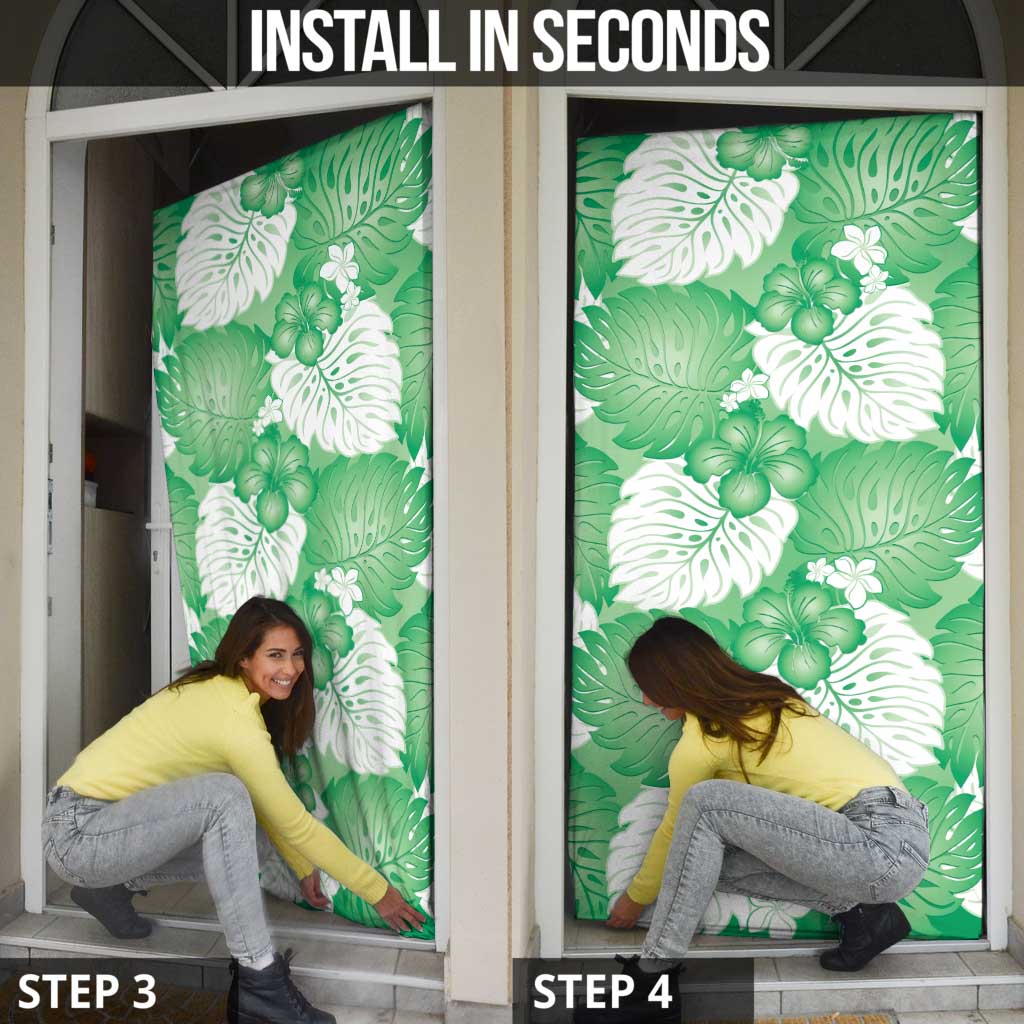 INSTALL IN SECONDS

STEP 3

STEP 4