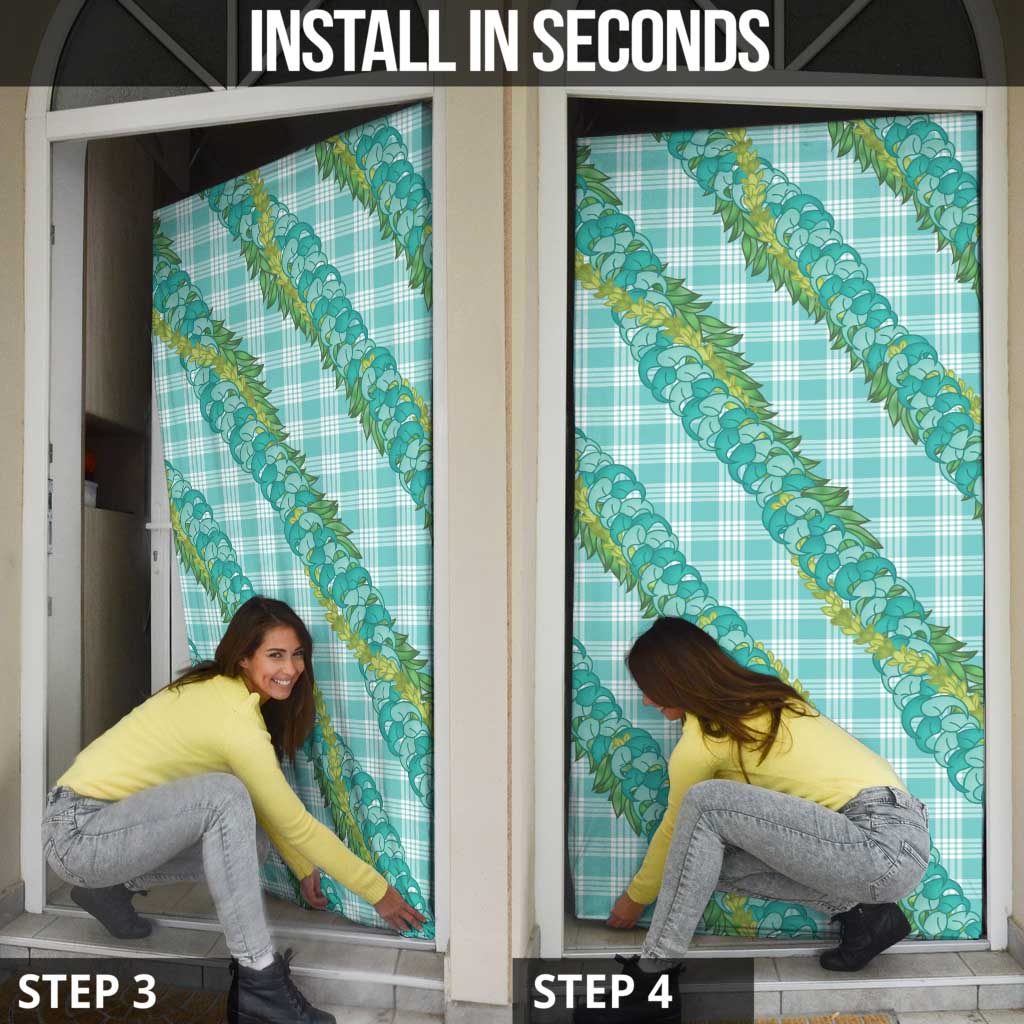 INSTALL IN SECONDS

STEP 3

STEP 4