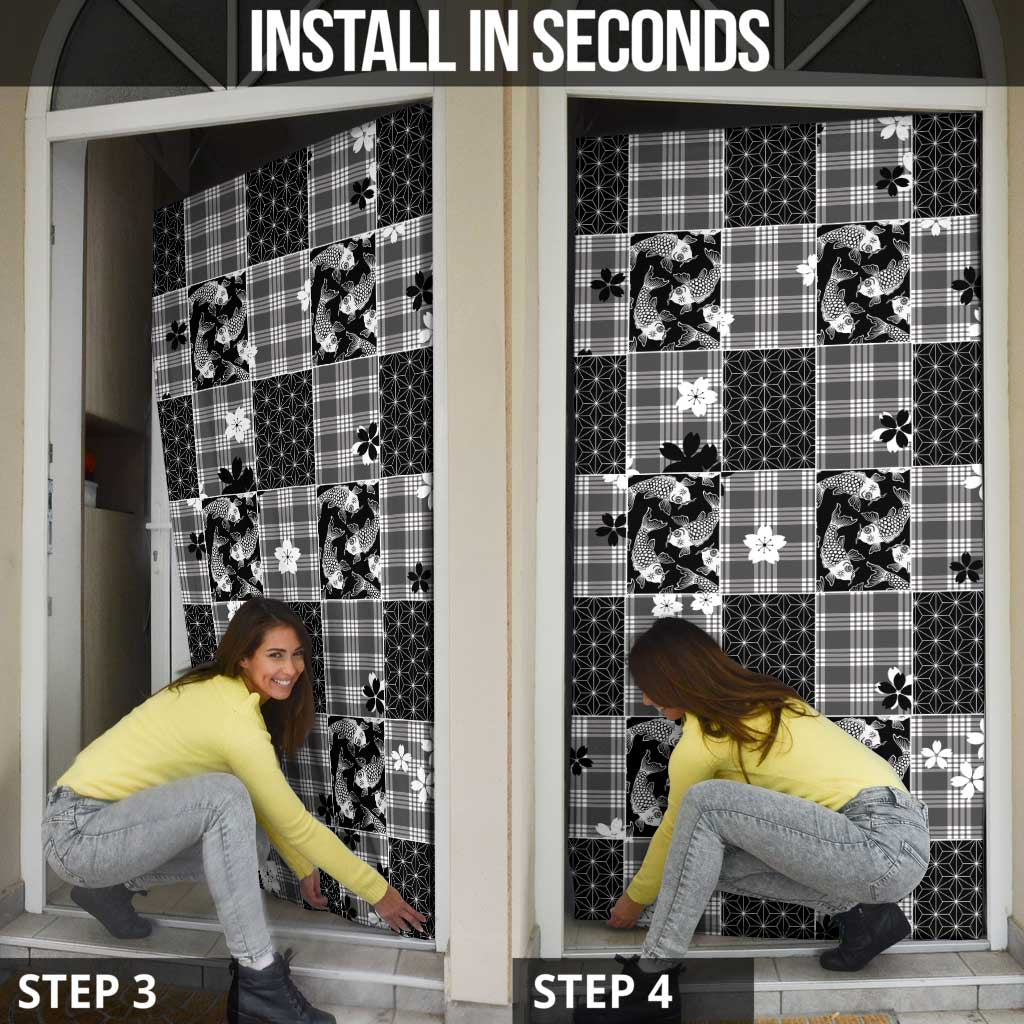 INSTALL IN SECONDS

STEP 3

STEP 4