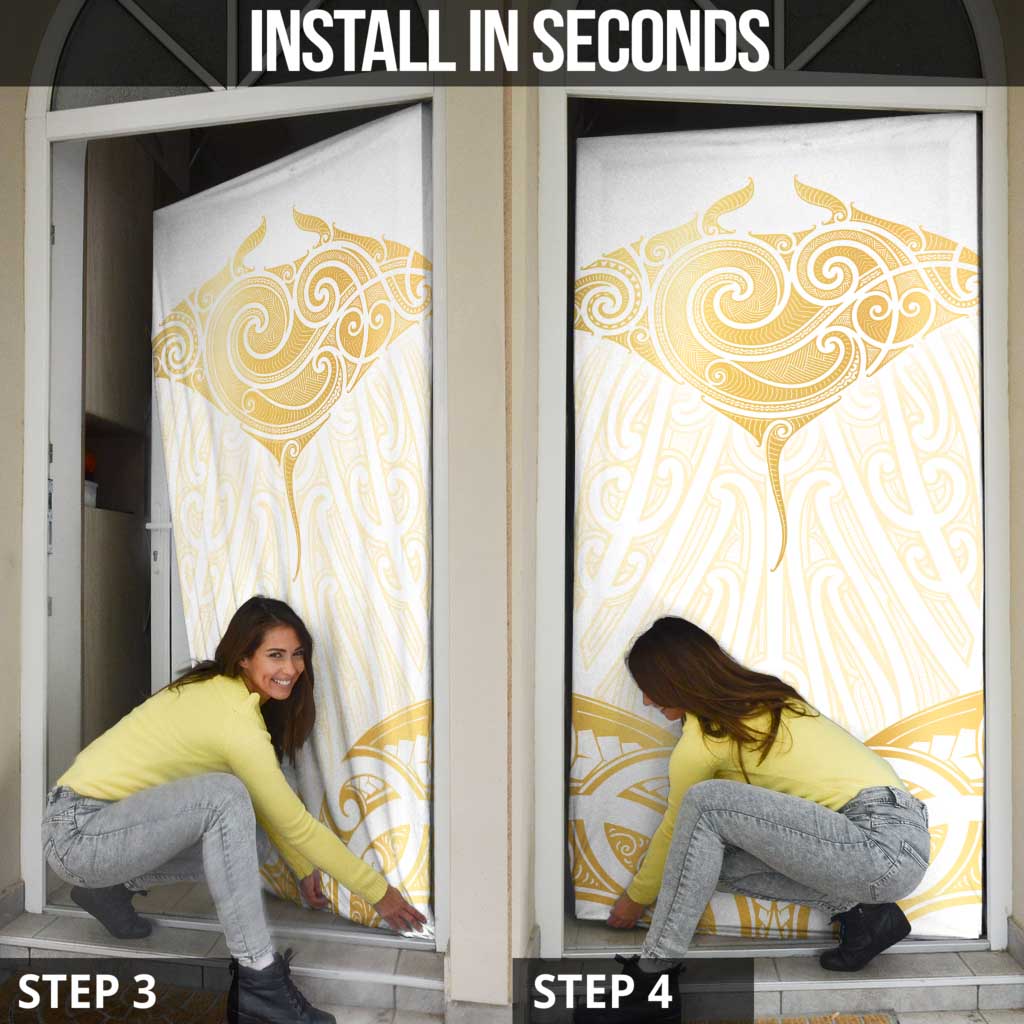 INSTALL IN SECONDS

STEP 3

STEP 4